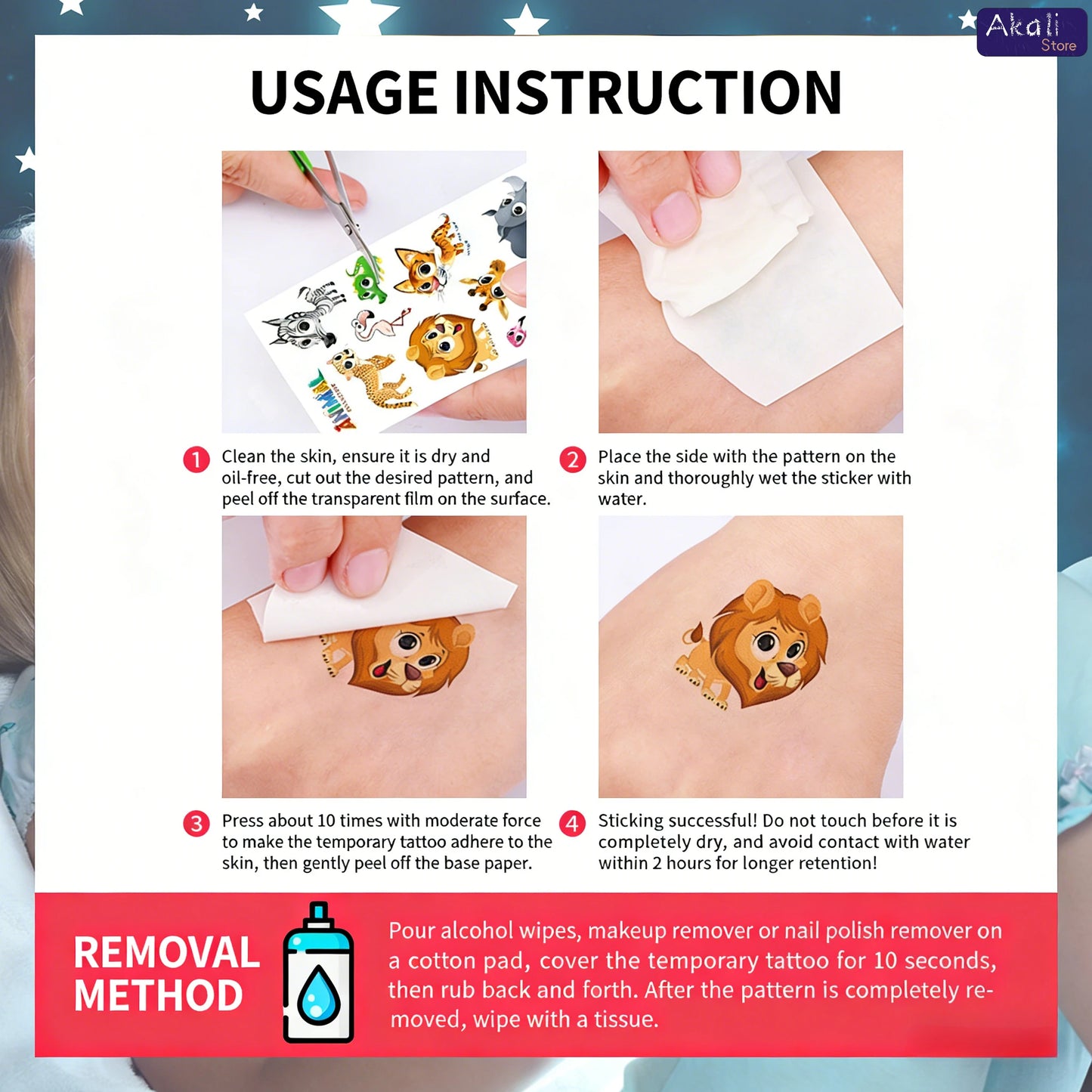 Akali Store

USAGE INSTRUCTION

ANIMAL

1 Clean the skin, ensure it is dry and oil-free, cut out the desired pattern, and peel off the transparent film on the surface.

2 Place the side with the pattern on the skin and thoroughly wet the sticker with water.

3 Press about 10 times with moderate force to make the temporary tattoo adhere to the skin, then gently peel off the base paper.

4 Sticking successful! Do not touch before it is completely dry, and avoid contact with water within 2 hours for longer retention!

REMOVAL METHOD

Pour alcohol wipes, makeup remover or nail polish remover on a cotton pad, cover the temporary tattoo for 10 seconds, then rub back and forth. After the pattern is completely removed, wipe with a tissue.