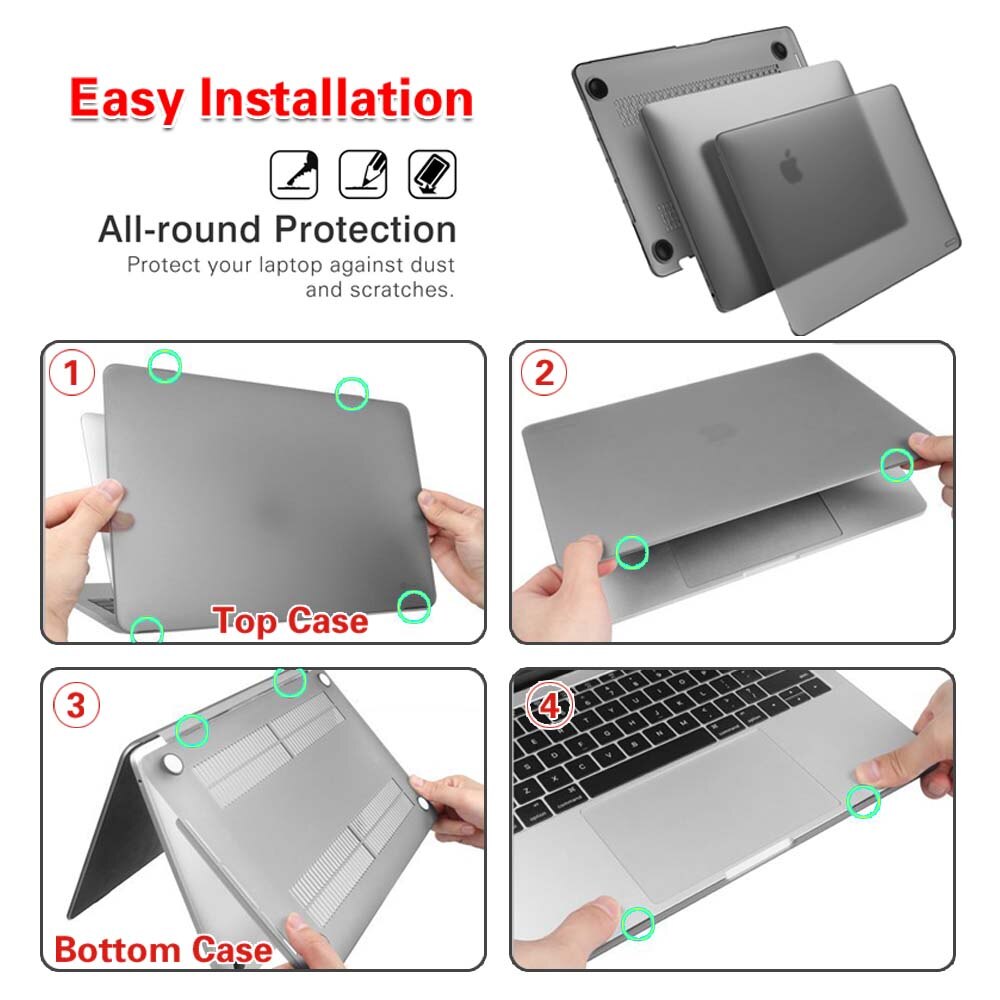 Easy Installation

All-round Protection
Protect your laptop against dust and scratches.

1
Top Case

2

3
Bottom Case

4