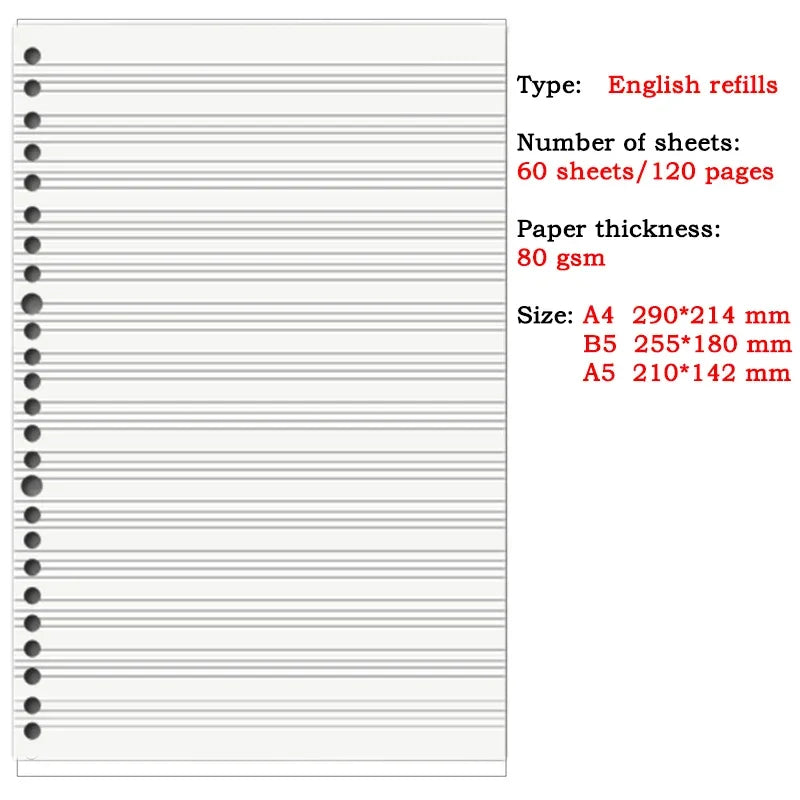 Type: English refills

Number of sheets:
60 sheets/120 pages

Paper thickness:
80 gsm

Size: A4 290*214 mm
B5 255*180 mm
A5 210*142 mm