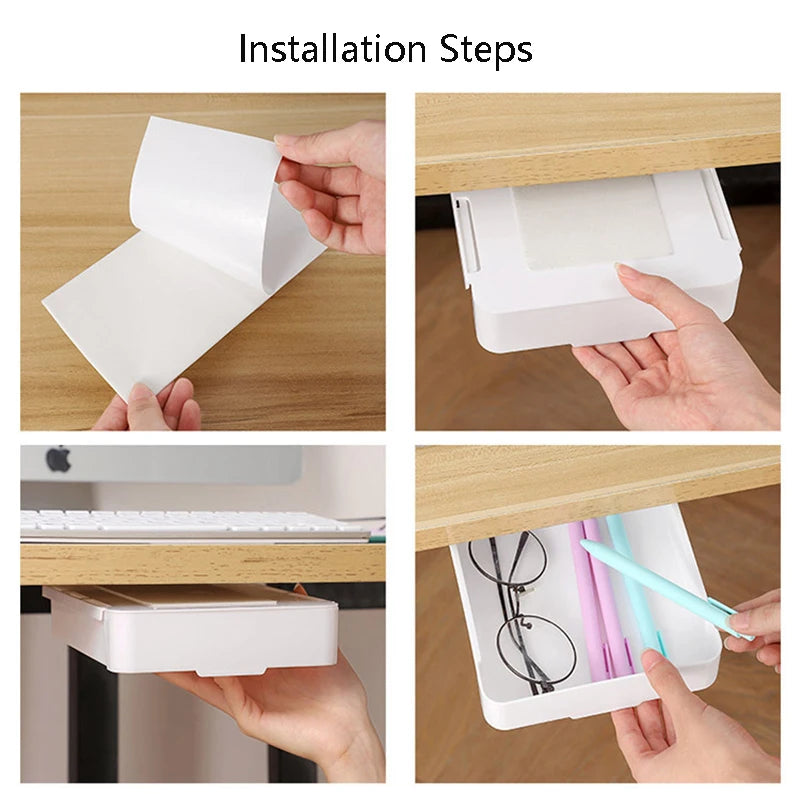 Installation Steps